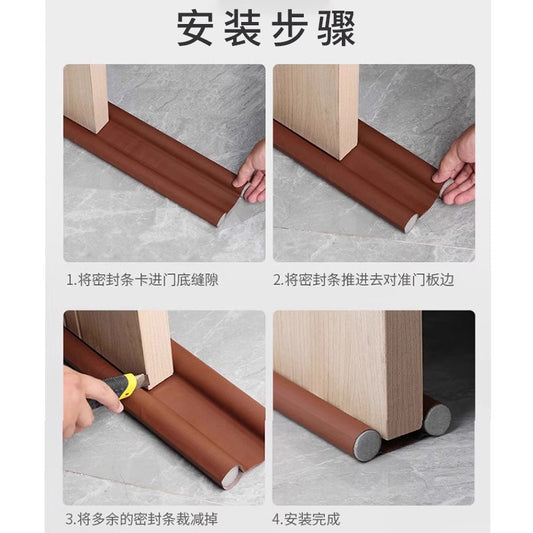 安装步骤

1.将密封条卡进门底缝隙

2.将密封条推进去对准门板边

3.将多余的密封条裁减掉

4.安装完成