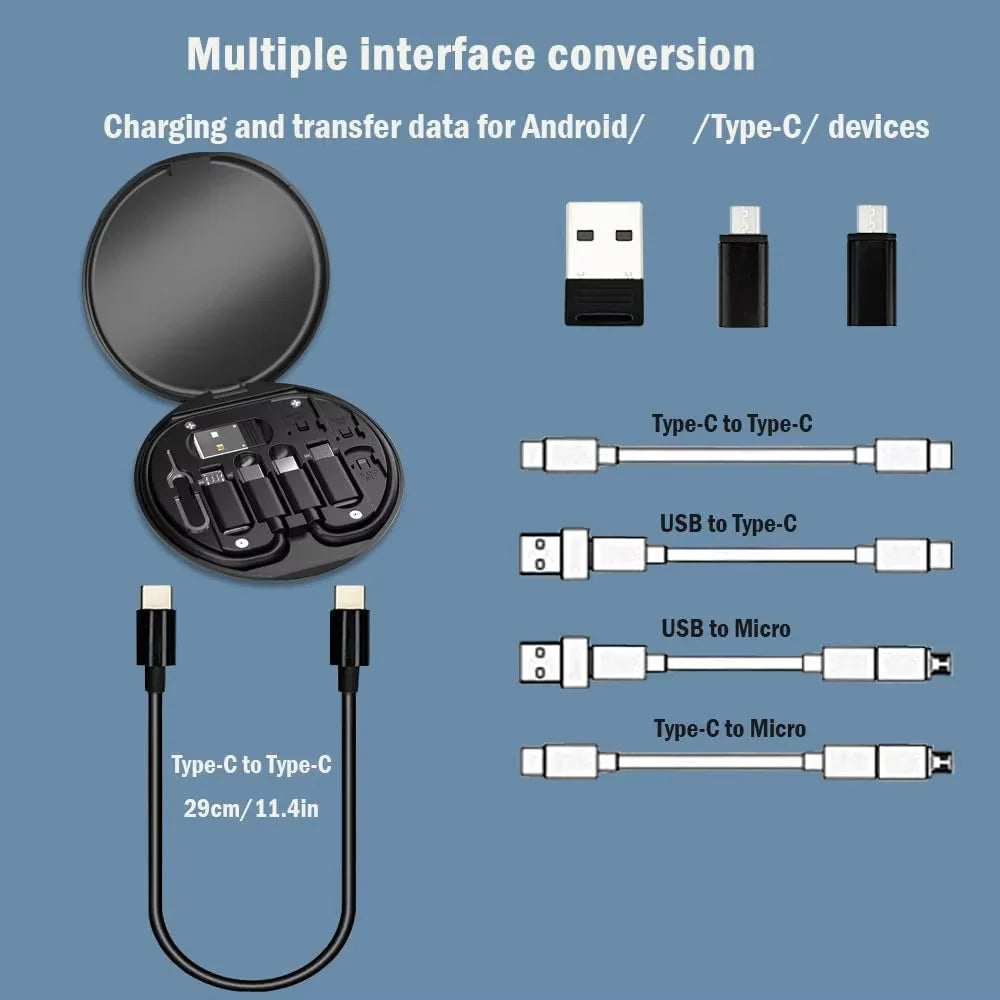 Multiple interface conversion

Charging and transfer data for Android/ /Type-C/ devices

Type-C to Type-C

USB to Type-C

USB to Micro

Type-C to Micro

Type-C to Type-C

29cm/11.4in