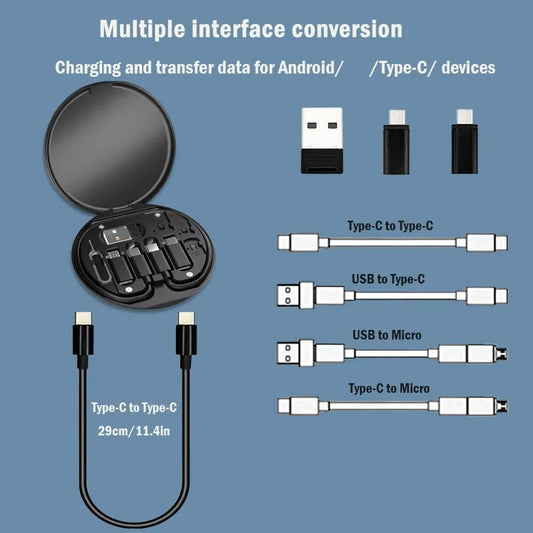 Multiple interface conversion

Charging and transfer data for Android/ /Type-C/ devices

Type-C to Type-C

USB to Type-C

USB to Micro

Type-C to Micro

Type-C to Type-C
29cm/11.4in